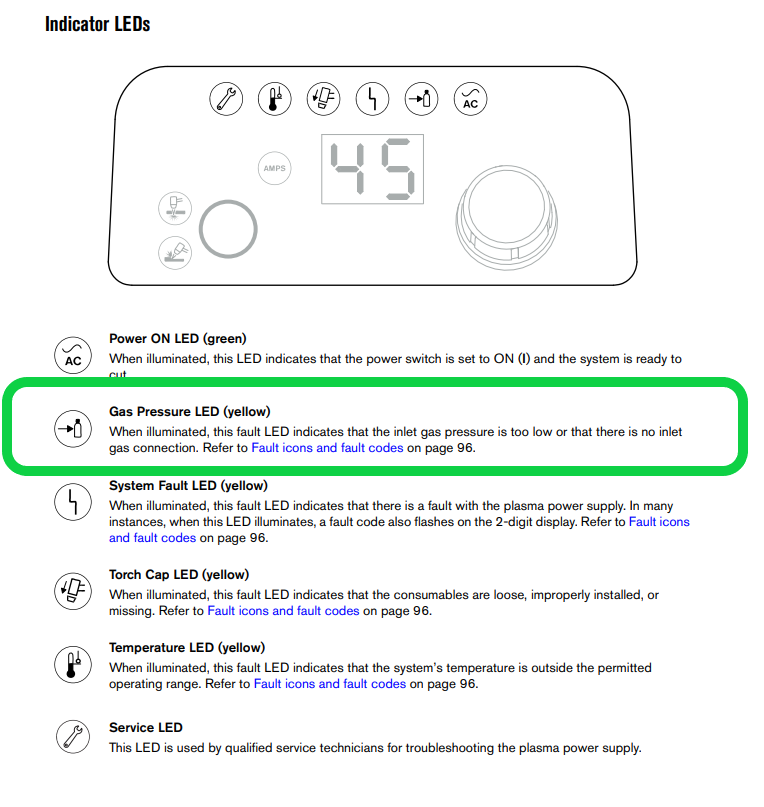 Indicator LEDs

AC

AMPS

45

AC

Power ON LED (green)
When illuminated, this LED indicates that the power switch is set to ON (I) and the system is ready to cut.

Gas Pressure LED (yellow)
When illuminated, this fault LED indicates that the inlet gas pressure is too low or that there is no inlet gas connection. Refer to Fault icons and fault codes on page 96.

System Fault LED (yellow)
When illuminated, this fault LED indicates that there is a fault with the plasma power supply. In many instances, when this LED illuminates, a fault code also flashes on the 2-digit display. Refer to Fault icons and fault codes on page 96.

Torch Cap LED (yellow)
When illuminated, this fault LED indicates that the consumables are loose, improperly installed, or missing. Refer to Fault icons and fault codes on page 96.

Temperature LED (yellow)
When illuminated, this fault LED indicates that the system's temperature is outside the permitted operating range. Refer to Fault icons and fault codes on page 96.

Service LED
This LED is used by qualified service technicians for troubleshooting the plasma power supply.