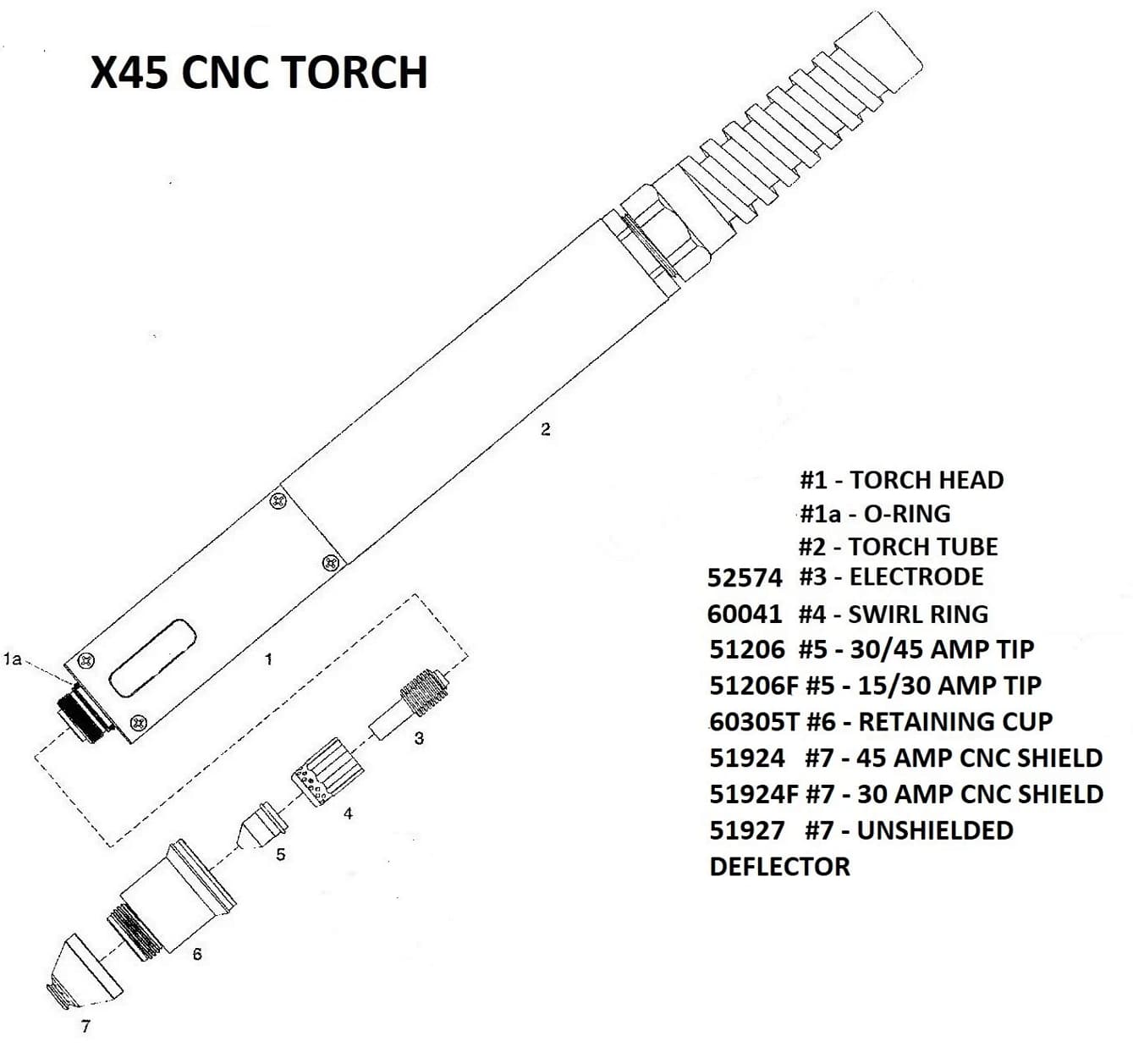 X45 CNC TORCH

2

1a

1

3

4

5

6

7

#1 - TORCH HEAD
#1a - O-RING
#2 - TORCH TUBE
52574 #3 - ELECTRODE
60041 #4 - SWIRL RING
51206 #5 - 30/45 AMP TIP
51206F #5 - 15/30 AMP TIP
60305T #6 - RETAINING CUP
51924 #7 - 45 AMP CNC SHIELD
51924F #7 - 30 AMP CNC SHIELD
51927 #7 - UNSHIELDED DEFLECTOR