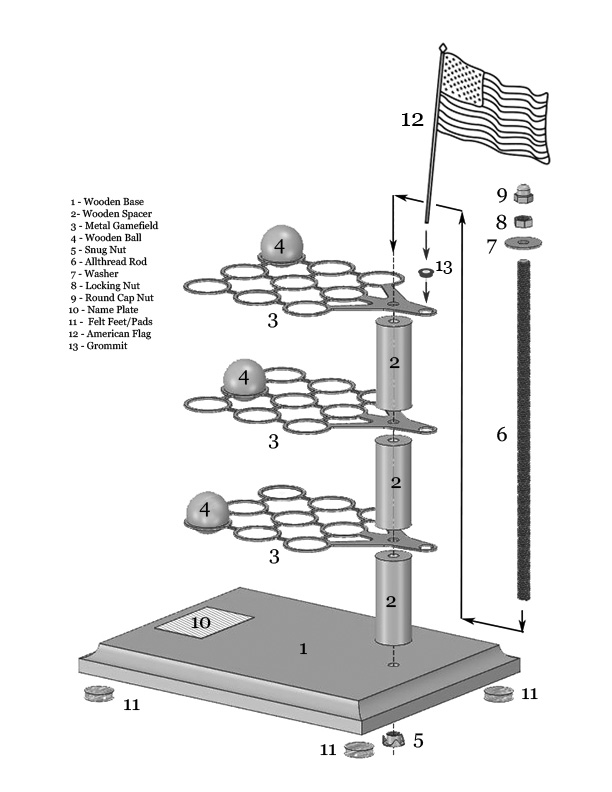 1 - Wooden Base
2- Wooden Spacer
3 - Metal Gamefield
4 - Wooden Ball
5 - Snug Nut
6 - Allthread Rod
7 - Washer
8 - Locking Nut
9 - Round Cap Nut
10 - Name Plate
11 - Felt Feet/Pads
12 - American Flag
13 - Grommit

12
9
8
7
13
4
3
2
4
3
6
2
4
3
2
10
1
11
11
11
5