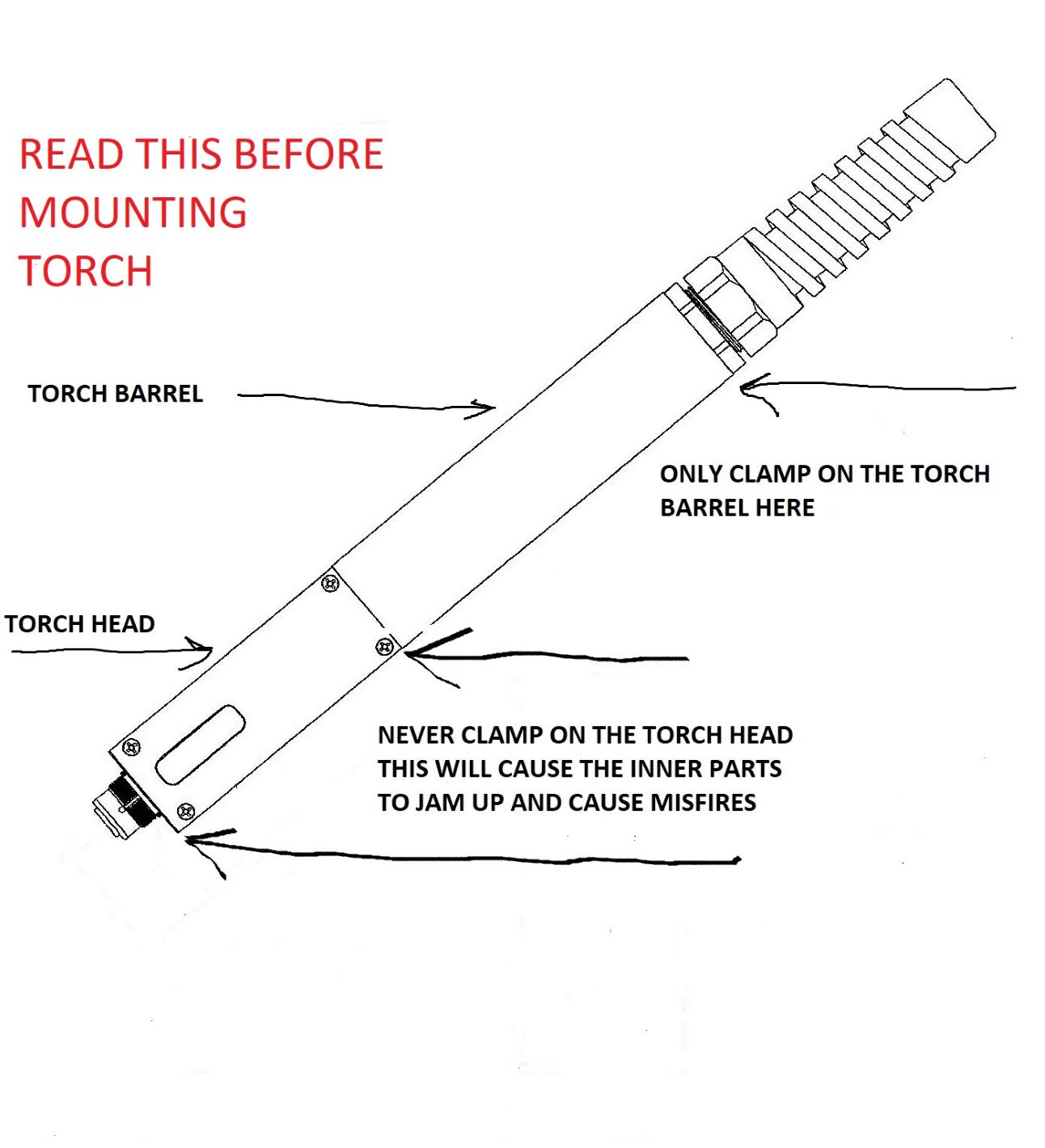 READ THIS BEFORE MOUNTING TORCH

TORCH BARREL

ONLY CLAMP ON THE TORCH BARREL HERE

TORCH HEAD

NEVER CLAMP ON THE TORCH HEAD THIS WILL CAUSE THE INNER PARTS TO JAM UP AND CAUSE MISFIRES