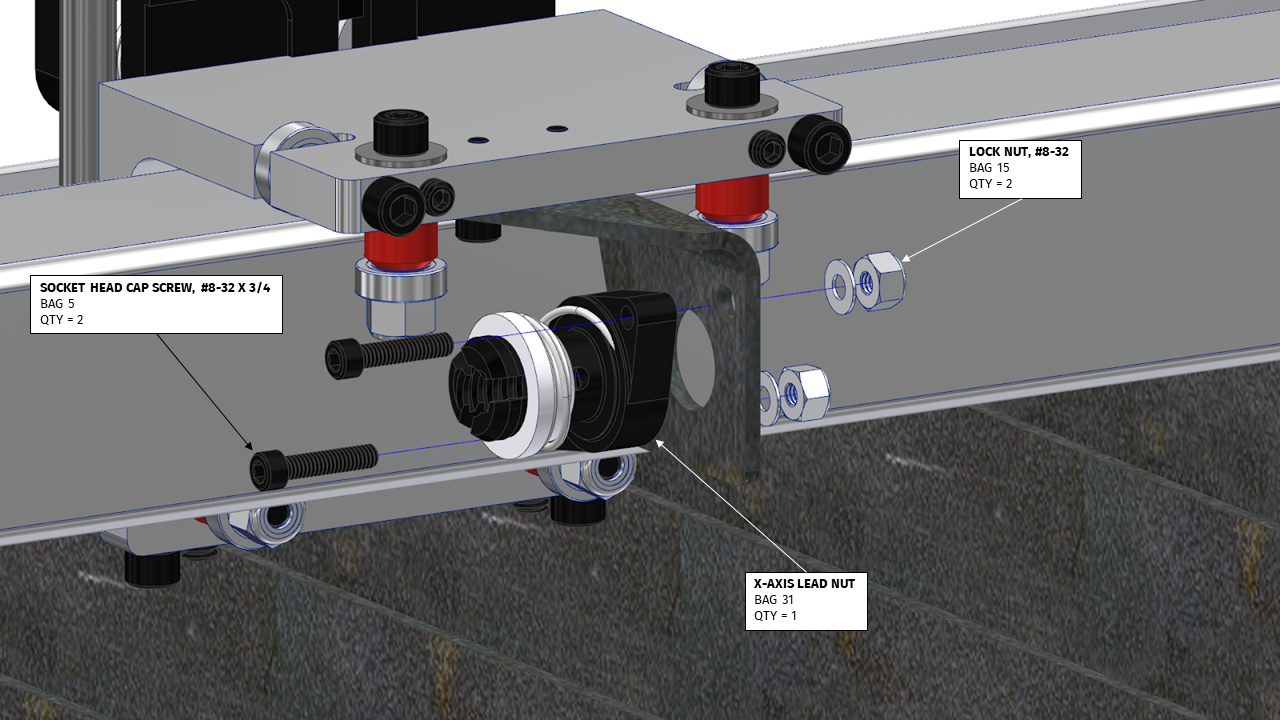 LOCK NUT, #8-32
BAG 15
QTY = 2

SOCKET HEAD CAP SCREW, #8-32 X 3/4
BAG 5
QTY = 2

X-AXIS LEAD NUT
BAG 31
QTY = 1