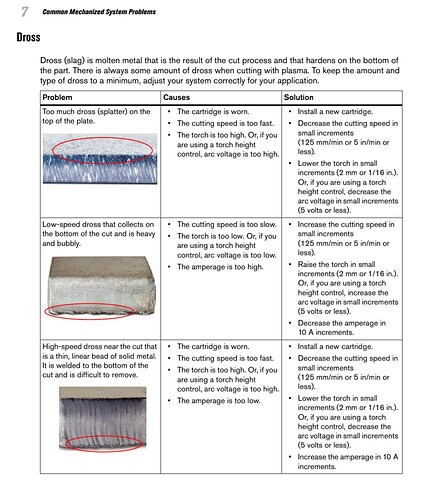 7 Common Mechanized System Problems

Dross

Dross (slag) is molten metal that is the result of the cut process and that hardens on the bottom of the part. There is always some amount of dross when cutting with plasma. To keep the amount and type of dross to a minimum, adjust your system correctly for your application.

| Problem | Causes | Solution |
|---|---|---|
| Too much dross (splatter) on the top of the plate. | • The cartridge is worn. • The cutting speed is too fast. • The torch is too high. Or, if you are using a torch height control, arc voltage is too high. | • Install a new cartridge. • Decrease the cutting speed in small increments (125 mm/min or 5 in/min or less). • Lower the torch in small increments (2 mm or 1/16 in.). Or, if you are using a torch height control, decrease the arc voltage in small increments (5 volts or less). |
| Low-speed dross that collects on the bottom of the cut and is heavy and bubbly. | • The cutting speed is too slow. • The torch is too low. Or, if you are using a torch height control, arc voltage is too low. • The amperage is too high. | • Increase the cutting speed in small increments (125 mm/min or 5 in/min or less). • Raise the torch in small increments (2 mm or 1/16 in.). Or, if you are using a torch height control, increase the arc voltage in small increments (5 volts or less). • Decrease the amperage in 10 A increments. |
| High-speed dross near the cut that is a thin, linear bead of solid metal. It is welded to the bottom of the cut and is difficult to remove. | • The cartridge is worn. • The cutting speed is too fast. • The torch is too high. Or, if you are using a torch height control, arc voltage is too high. • The amperage is too low. | • Install a new cartridge. • Decrease the cutting speed in small increments (125 mm/min or 5 in/min or less). • Lower the torch in small increments (2 mm or 1/16 in.). Or, if you are using a torch height control, decrease the arc voltage in small increments (5 volts or less). • Increase the amperage in 10 A increments. |