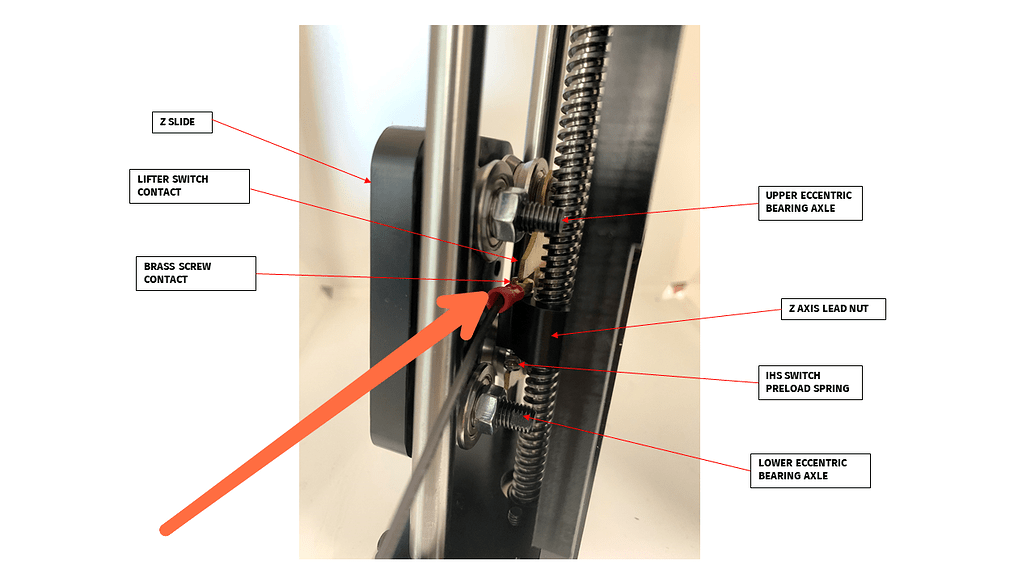 Z SLIDE

LIFTER SWITCH CONTACT

BRASS SCREW CONTACT

UPPER ECCENTRIC BEARING AXLE

Z AXIS LEAD NUT

IHS SWITCH PRELOAD SPRING

LOWER ECCENTRIC BEARING AXLE