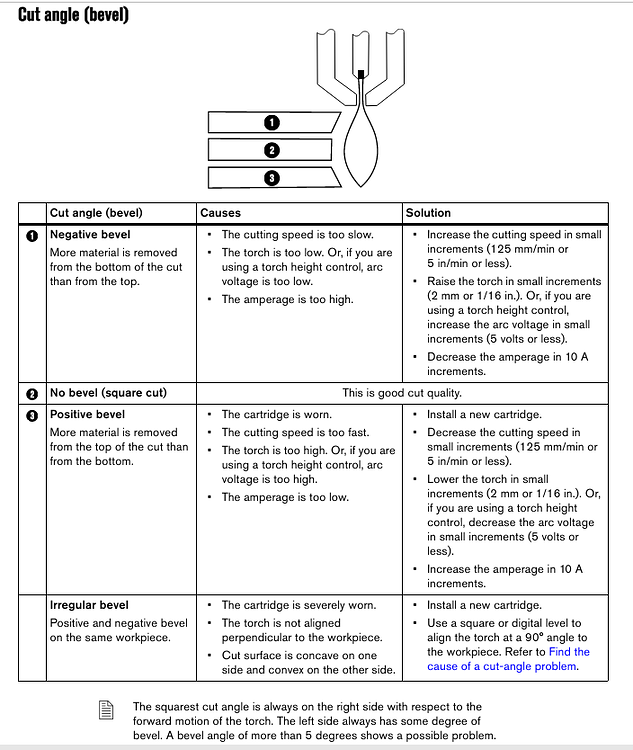 Cut angle (bevel)

1
2
3

| | Cut angle (bevel) | Causes | Solution |
|---|---|---|---|
| 1 | **Negative bevel** More material is removed from the bottom of the cut than from the top. | • The cutting speed is too slow. • The torch is too low. Or, if you are using a torch height control, arc voltage is too low. • The amperage is too high. | • Increase the cutting speed in small increments (125 mm/min or 5 in/min or less). • Raise the torch in small increments (2 mm or 1/16 in.). Or, if you are using a torch height control, increase the arc voltage in small increments (5 volts or less). • Decrease the amperage in 10 A increments. |
| 2 | **No bevel (square cut)** | This is good cut quality. | |
| 3 | **Positive bevel** More material is removed from the top of the cut than from the bottom. | • The cartridge is worn. • The cutting speed is too fast. • The torch is too high. Or, if you are using a torch height control, arc voltage is too high. • The amperage is too low. | • Install a new cartridge. • Decrease the cutting speed in small increments (125 mm/min or 5 in/min or less). • Lower the torch in small increments (2 mm or 1/16 in.). Or, if you are using a torch height control, decrease the arc voltage in small increments (5 volts or less). • Increase the amperage in 10 A increments. |
| | **Irregular bevel** Positive and negative bevel on the same workpiece. | • The cartridge is severely worn. • The torch is not aligned perpendicular to the workpiece. • Cut surface is concave on one side and convex on the other side. | • Install a new cartridge. • Use a square or digital level to align the torch at a 90° angle to the workpiece. Refer to Find the cause of a cut-angle problem. |

The squarest cut angle is always on the right side with respect to the forward motion of the torch. The left side always has some degree of bevel. A bevel angle of more than 5 degrees shows a possible problem.