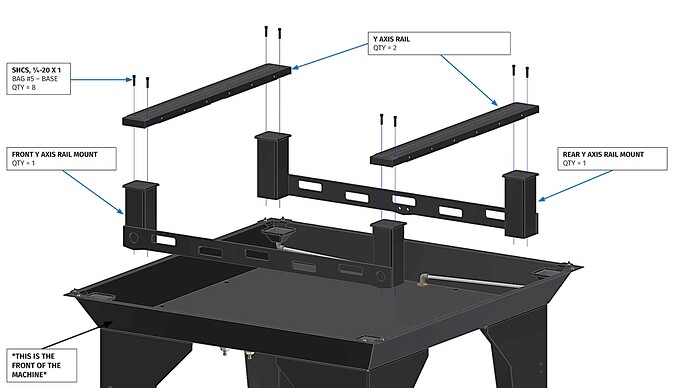 SHCS, ¼-20 X 1
BAG #5 – BASE
QTY = 8

Y AXIS RAIL
QTY = 2

FRONT Y AXIS RAIL MOUNT
QTY = 1

REAR Y AXIS RAIL MOUNT
QTY = 1

*THIS IS THE FRONT OF THE MACHINE*