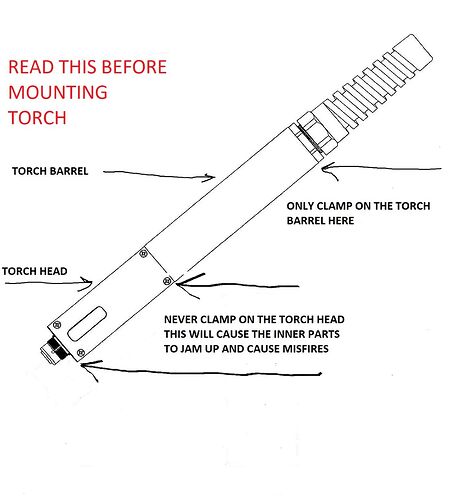 READ THIS BEFORE MOUNTING TORCH

TORCH BARREL

ONLY CLAMP ON THE TORCH BARREL HERE

TORCH HEAD

NEVER CLAMP ON THE TORCH HEAD THIS WILL CAUSE THE INNER PARTS TO JAM UP AND CAUSE MISFIRES